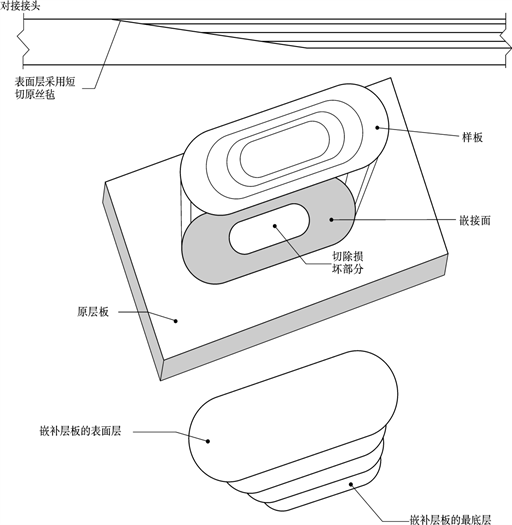 对接接头

表面层采用短切原丝毡

样板

嵌接面

切除损坏部分

原层板

嵌补层板的表面层

嵌补层板的最底层